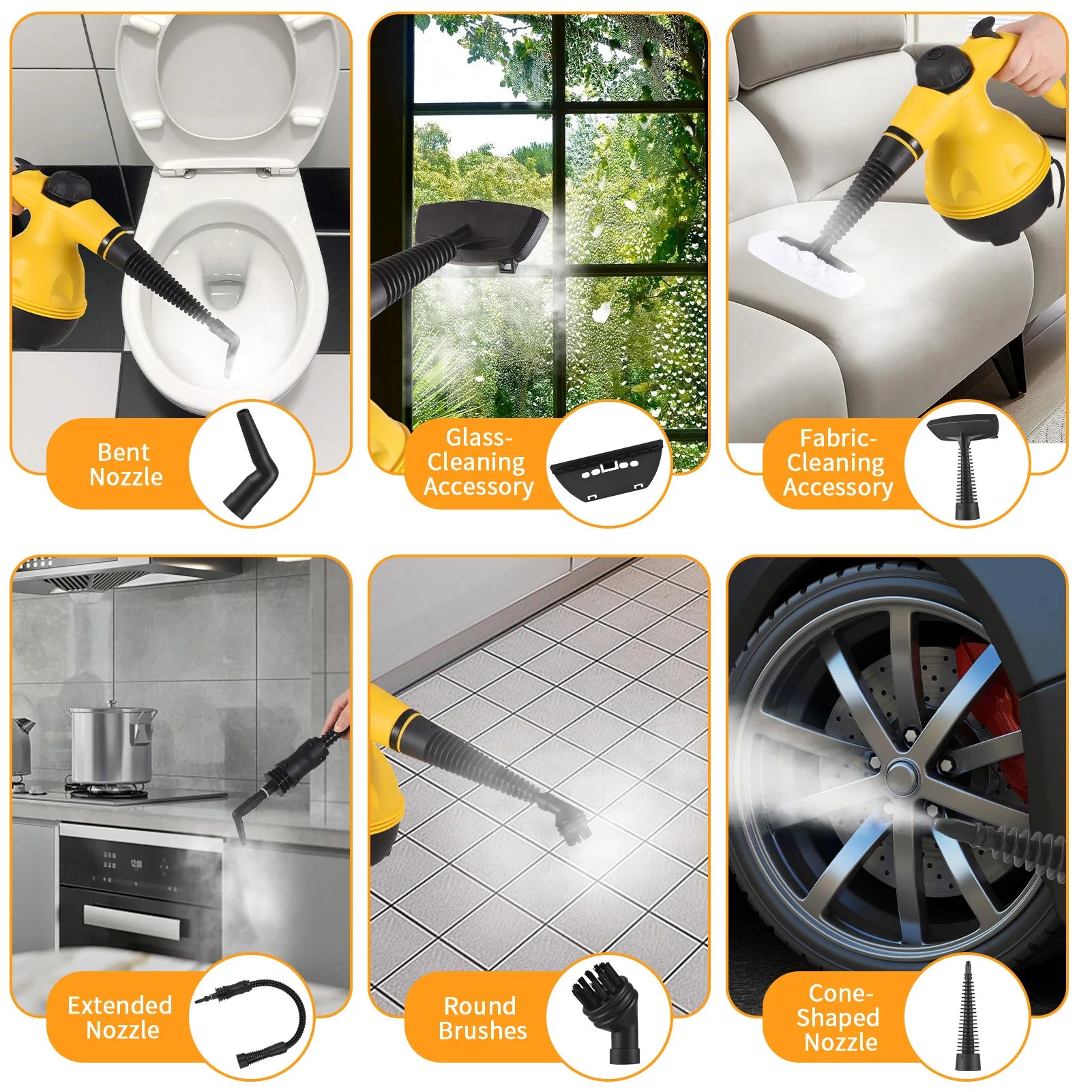 Bent Nozzle

Glass-Cleaning Accessory

Fabric-Cleaning Accessory

Extended Nozzle

Round Brushes

Cone-Shaped Nozzle