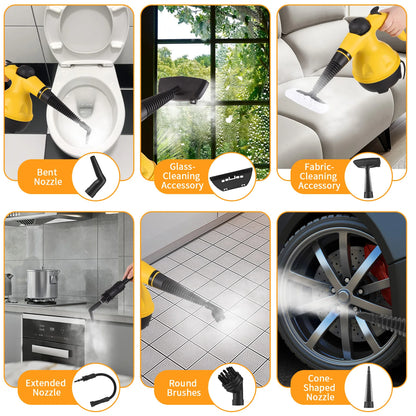 Bent Nozzle

Glass-Cleaning Accessory

Fabric-Cleaning Accessory

Extended Nozzle

Round Brushes

Cone-Shaped Nozzle